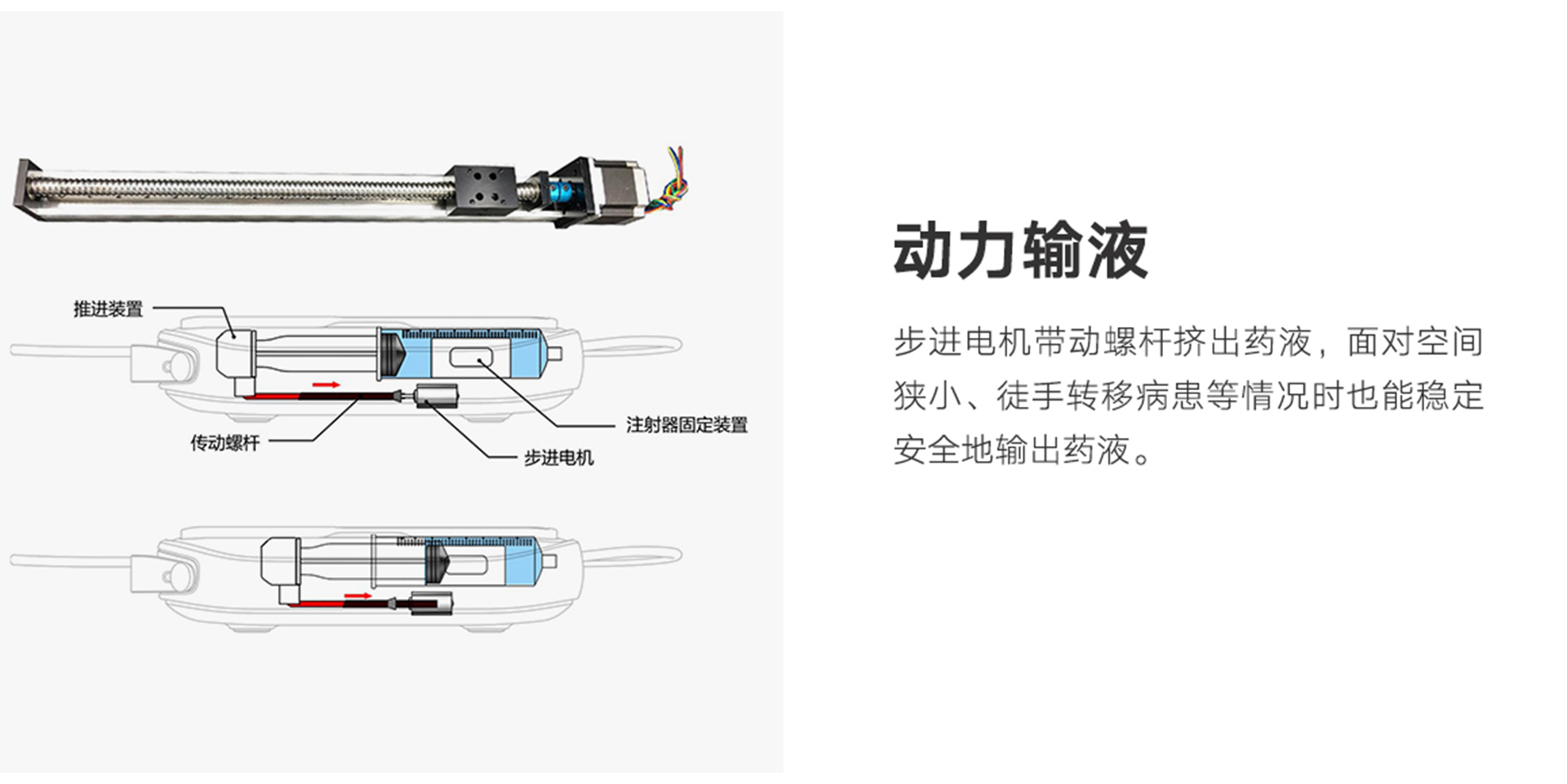 推进装置

注射器固定装置

传动螺杆

步进电机

动力输液

步进电机带动螺杆挤出药液，面对空间狭小、徒手转移病患等情况时也能稳定安全地输出药液。